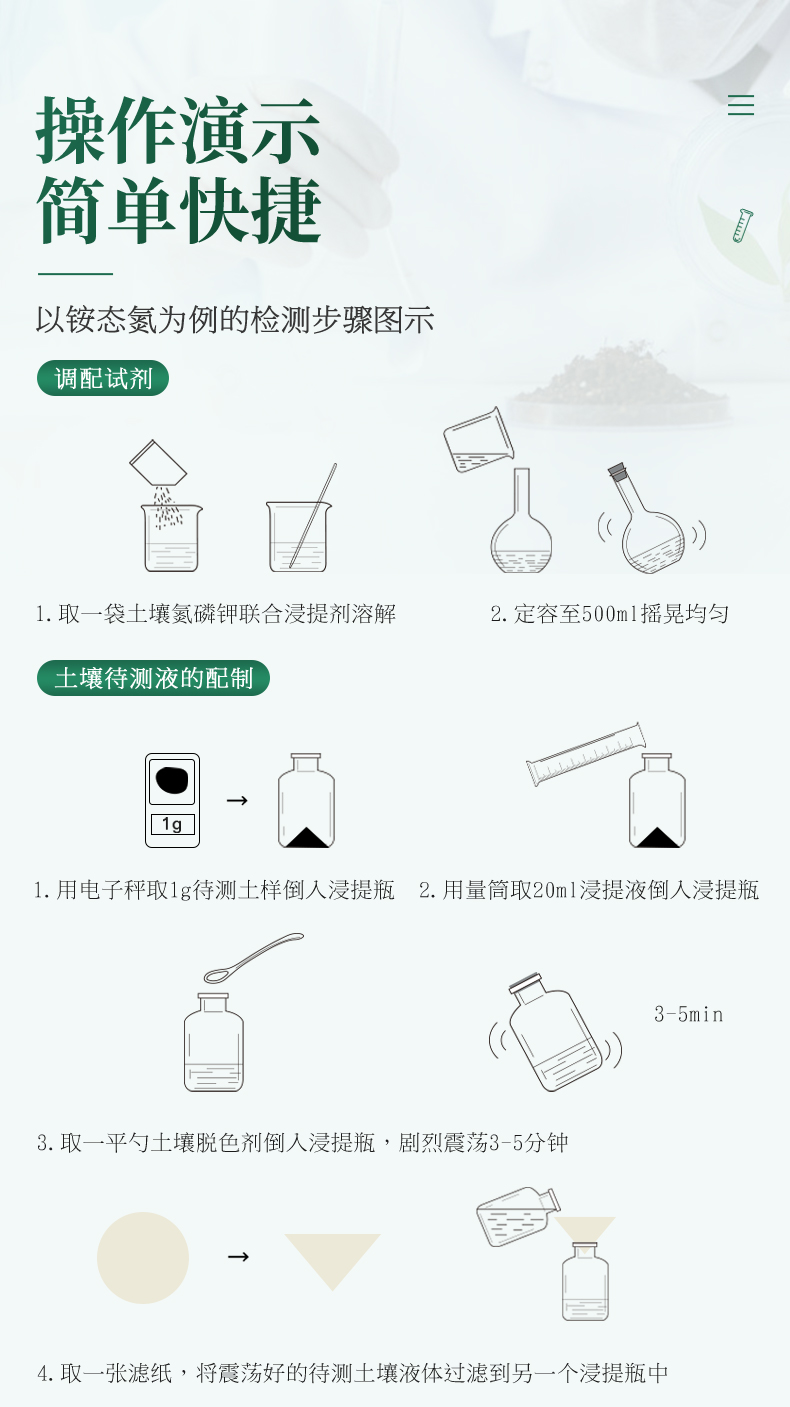 操作演示
简单快捷

以铵态氮为例的检测步骤图示

调配试剂

1.取一袋土壤氮磷钾联合浸提剂溶解

2.定容至500ml摇晃均匀

土壤待测液的配制

1g

→

1.用电子秤取1g待测土样倒入浸提瓶

2.用量筒取20ml浸提液倒入浸提瓶

3-5min

3.取一平勺土壤脱色剂倒入浸提瓶，剧烈震荡3-5分钟

→

4.取一张滤纸，将震荡好的待测土壤液体过滤到另一个浸提瓶中